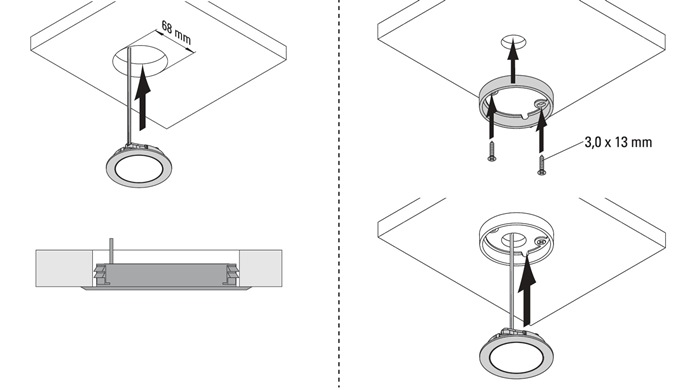 68 mm

3,0 x 13 mm